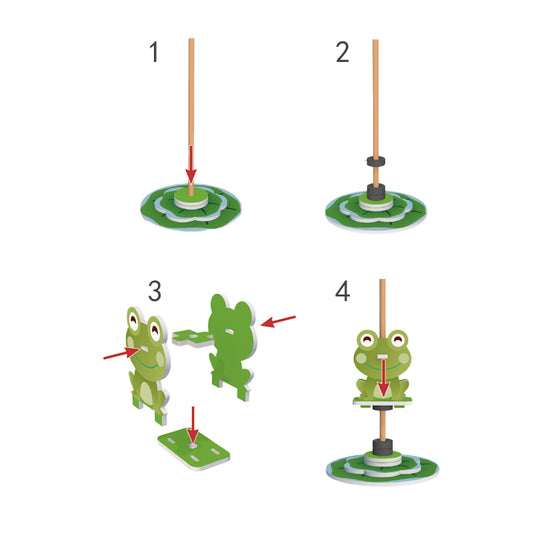 1

2

3

4